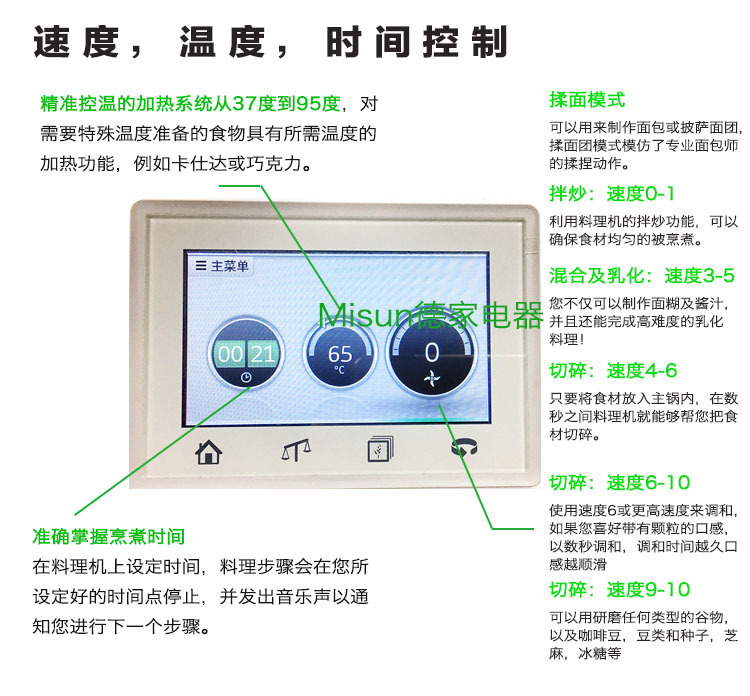 速度，温度，时间控制

精准控温的加热系统从37度到95度，对需要特殊温度准备的食物具有所需温度的加热功能，例如卡仕达或巧克力。

☰ 主菜单

Misun德家电器

00 21

65 °C

0

准确掌握烹煮时间
在料理机上设定时间，料理步骤会在您所设定好的时间点停止，并发出音乐声以通知您进行下一个步骤。

揉面模式
可以用来制作面包或披萨面团，揉面团模式模仿了专业面包师的揉捏动作。

拌炒：速度0-1
利用料理机的拌炒功能，可以确保食材均匀的被烹煮。

混合及乳化：速度3-5
您不仅可以制作面糊及酱汁，并且还能完成高难度的乳化料理！

切碎：速度4-6
只要将食材放入主锅内，在数秒之间料理机就能够帮您把食材切碎。

切碎：速度6-10
使用速度6或更高速度来调和，如果您喜好带有颗粒的口感，以数秒调和，调和时间越久口感越顺滑

切碎：速度9-10
可以用研磨任何类型的谷物，以及咖啡豆，豆类和种子，芝麻，冰糖等